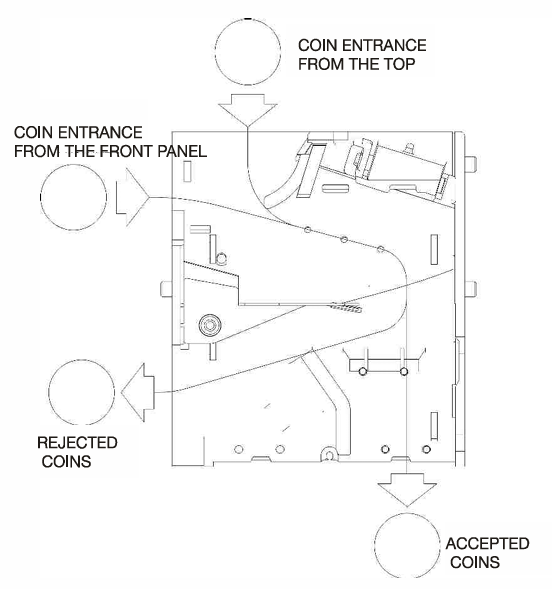 COIN ENTRANCE FROM THE TOP

COIN ENTRANCE FROM THE FRONT PANEL

REJECTED COINS

ACCEPTED COINS